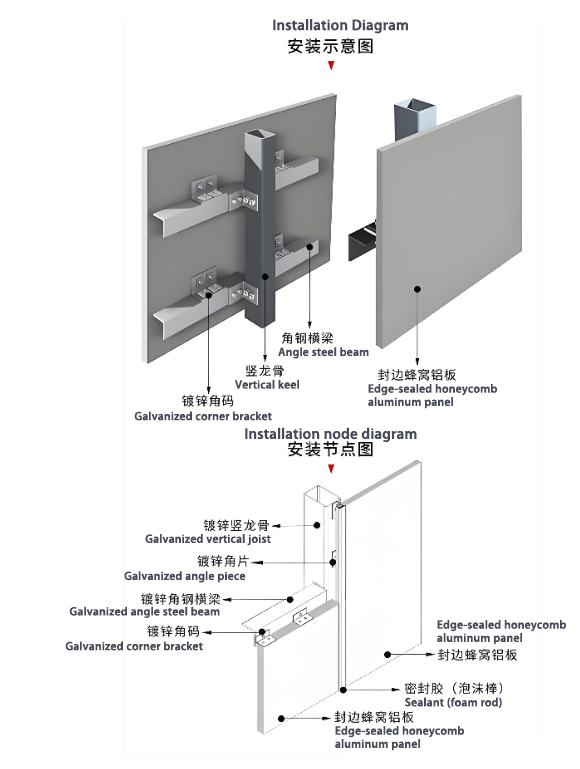 Installation Diagram
安装示意图

角钢横梁
Angle steel beam

竖龙骨
Vertical keel

镀锌角码
Galvanized corner bracket

封边蜂窝铝板
Edge-sealed honeycomb aluminum panel

Installation node diagram
安装节点图

镀锌竖龙骨
Galvanized vertical joist

镀锌角片
Galvanized angle piece

镀锌角钢横梁
Galvanized angle steel beam

镀锌角码
Galvanized corner bracket

Edge-sealed honeycomb aluminum panel
封边蜂窝铝板

密封胶（泡沫棒）
Sealant (foam rod)

封边蜂窝铝板
Edge-sealed honeycomb aluminum panel