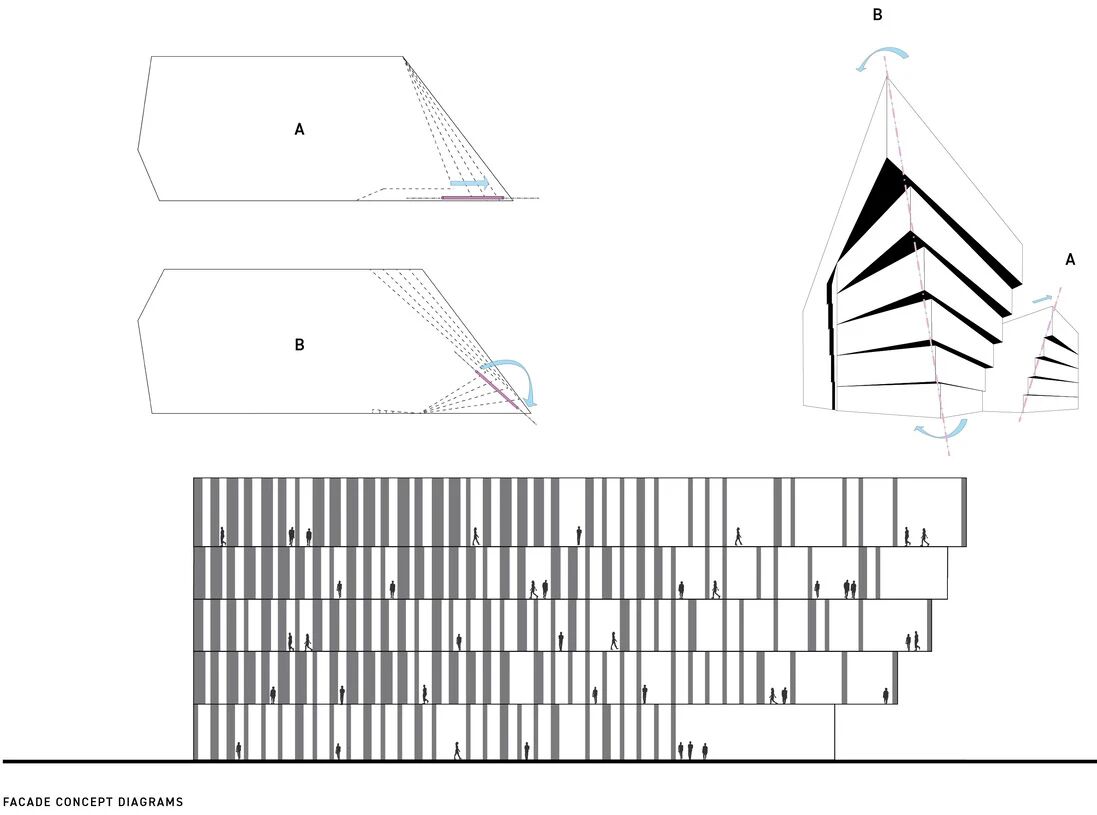 A

B

B

A

FACADE CONCEPT DIAGRAMS